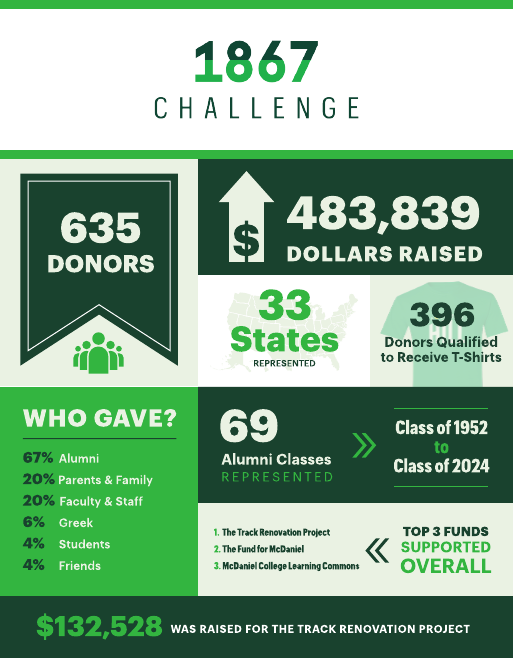 1867
CHALLENGE

635
DONORS

$
483,839
DOLLARS RAISED

33
States
REPRESENTED

396
Donors Qualified to Receive T-Shirts

WHO GAVE?

67% Alumni
20% Parents & Family
20% Faculty & Staff
6% Greek
4% Students
4% Friends

69
Alumni Classes
REPRESENTED

Class of 1952
to
Class of 2024

1. The Track Renovation Project
2. The Fund for McDaniel
3. McDaniel College Learning Commons

TOP 3 FUNDS
SUPPORTED
OVERALL

$132,528 WAS RAISED FOR THE TRACK RENOVATION PROJECT